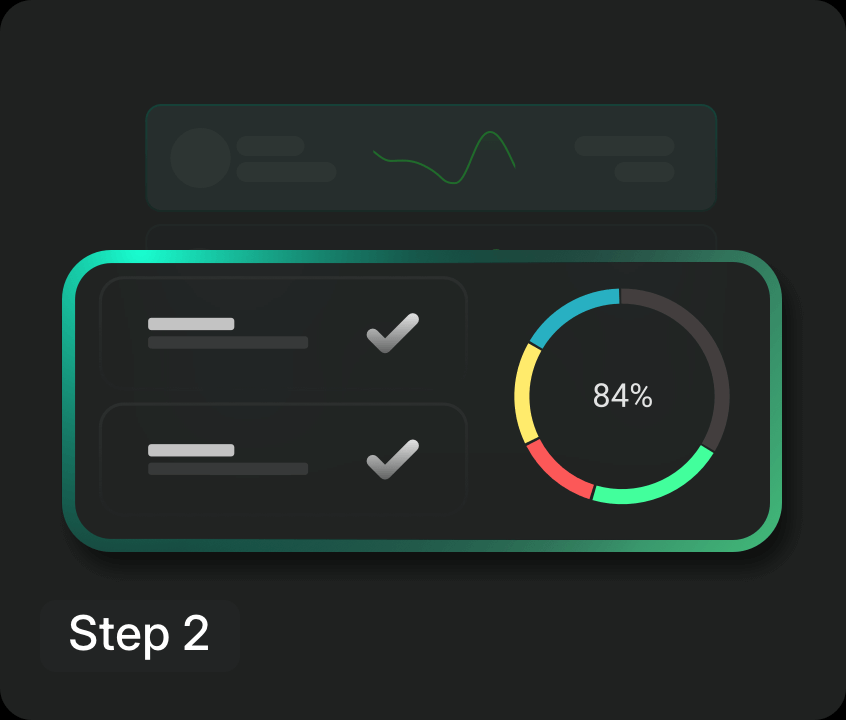 84%

Step 2